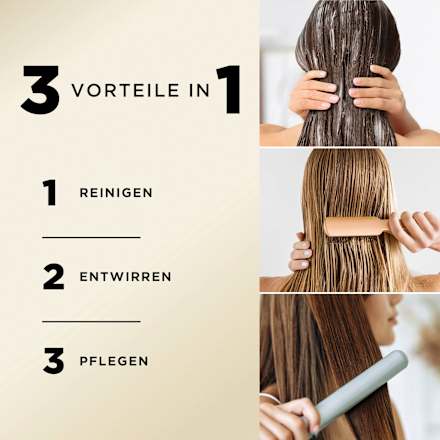 3 VORTEILE IN 1

1 REINIGEN

2 ENTWIRREN

3 PFLEGEN