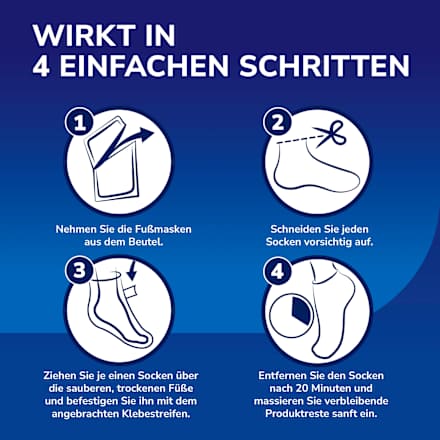 WIRKT IN
4 EINFACHEN SCHRITTEN

1

Nehmen Sie die Fußmasken aus dem Beutel.

2

Schneiden Sie jeden Socken vorsichtig auf.

3

Ziehen Sie je einen Socken über die sauberen, trockenen Füße und befestigen Sie ihn mit dem angebrachten Klebestreifen.

4

Entfernen Sie den Socken nach 20 Minuten und massieren Sie verbleibende Produktreste sanft ein.